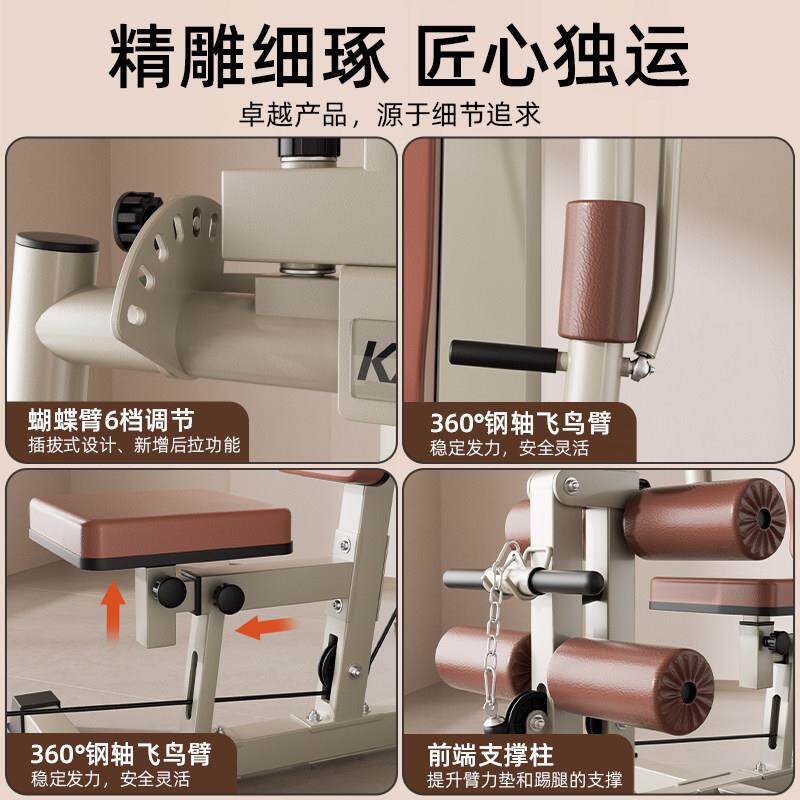 精雕细琢 匠心独运

卓越产品，源于细节追求

K

蝴蝶臂6档调节

插拔式设计、新增后拉功能

360°钢轴飞鸟臂

稳定发力，安全灵活

360°钢轴飞鸟臂

稳定发力，安全灵活

前端支撑柱

提升臂力垫和踢腿的支撑