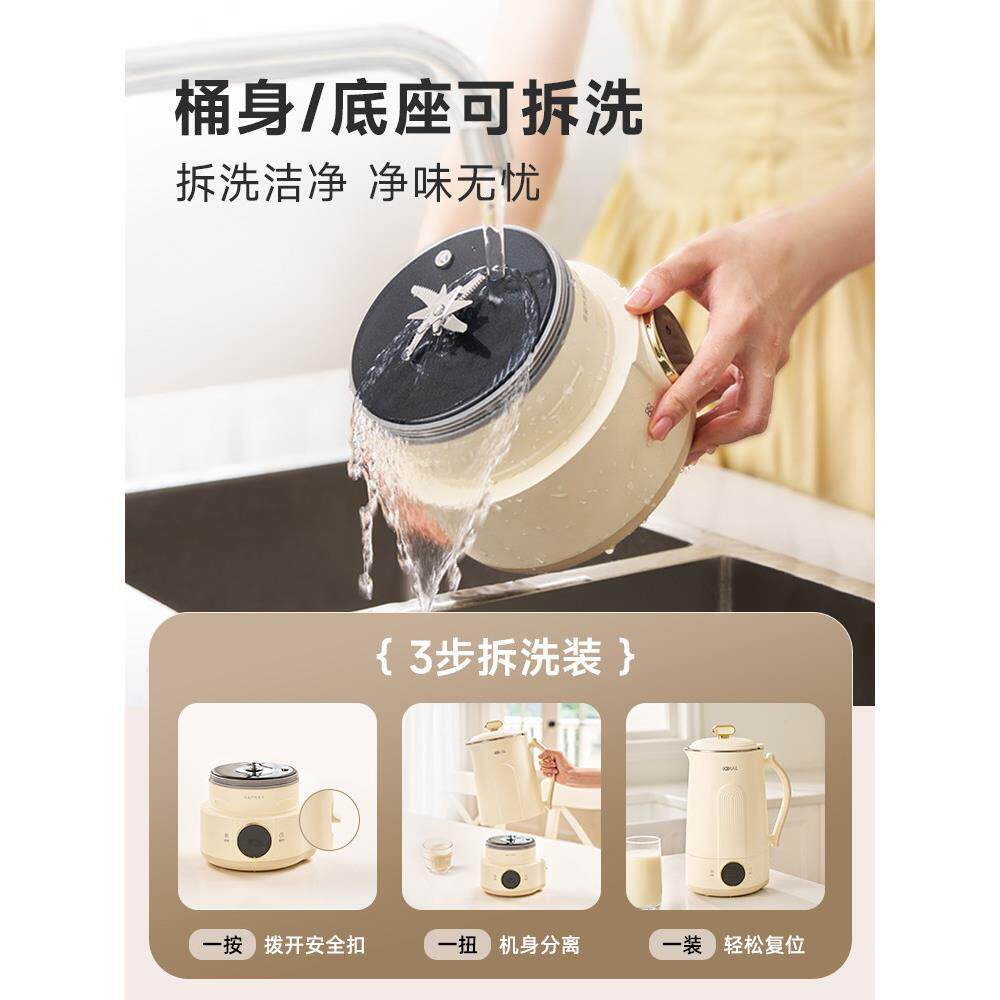 桶身/底座可拆洗
拆洗洁净 净味无忧

{ 3步拆洗装 }

一按 拨开安全扣

一扭 机身分离

一装 轻松复位