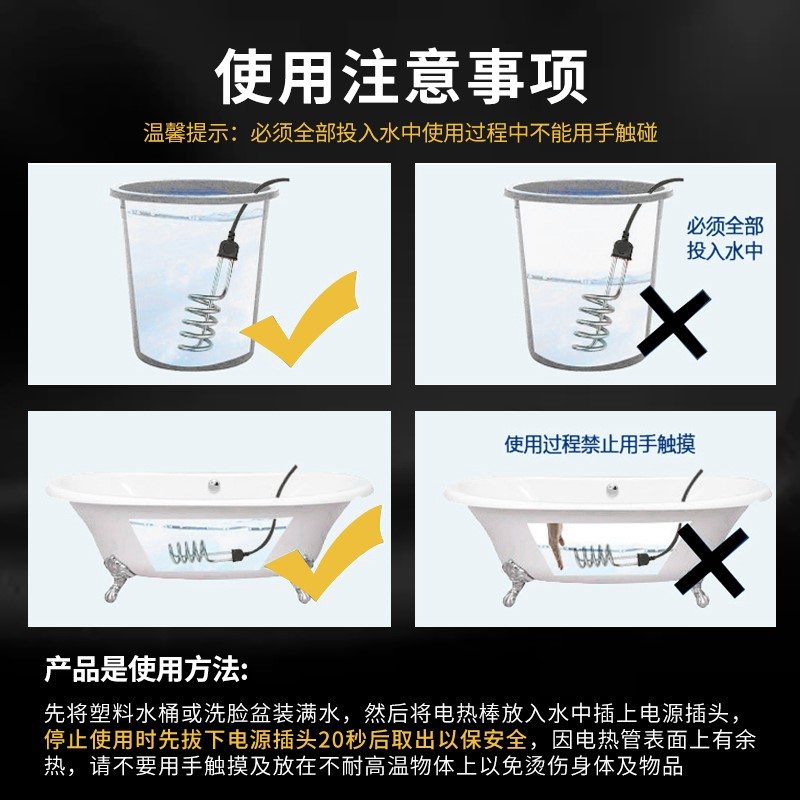 使用注意事项

温馨提示：必须全部投入水中使用过程中不能用手触碰

必须全部投入水中

使用过程禁止用手触摸

产品是使用方法:

先将塑料水桶或洗脸盆装满水，然后将电热棒放入水中插上电源插头，停止使用时先拔下电源插头20秒后取出以保安全，因电热管表面上有余热，请不要用手触摸及放在不耐高温物体上以免烫伤身体及物品