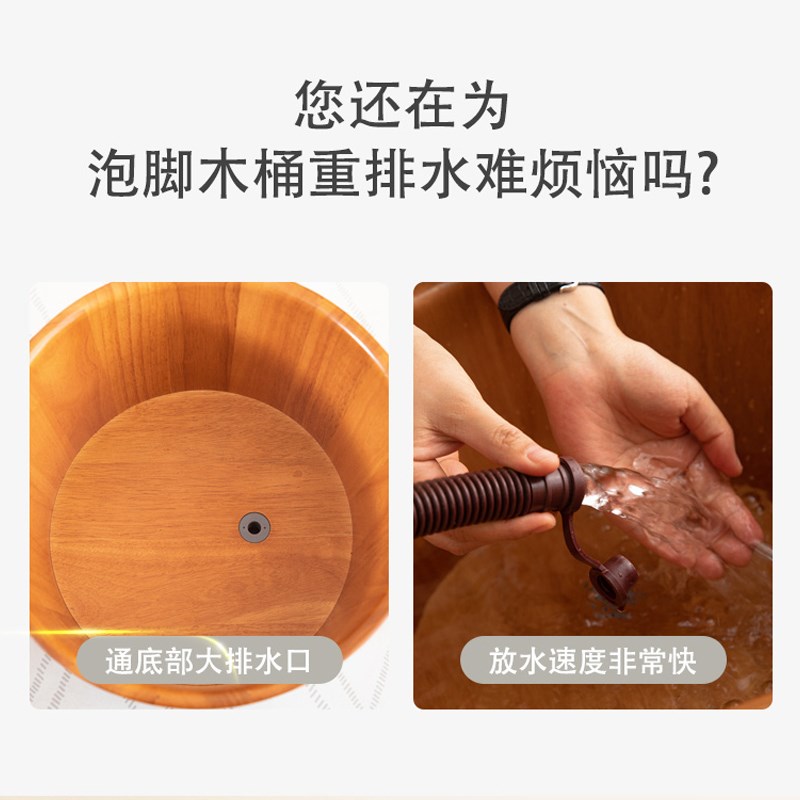 您还在为
泡脚木桶重排水难烦恼吗?

通底部大排水口

放水速度非常快