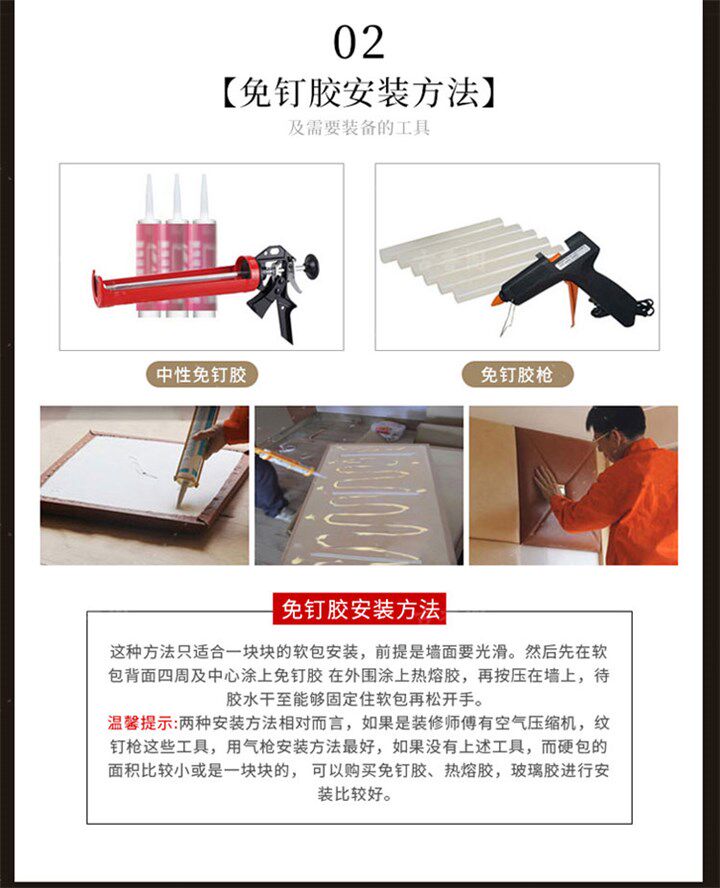 02

【免钉胶安装方法】

及需要装备的工具

中性免钉胶

免钉胶枪

免钉胶安装方法

这种方法只适合一块块的软包安装，前提是墙面要光滑。然后先在软包背面四周及中心涂上免钉胶 在外围涂上热熔胶，再按压在墙上，待胶水干至能够固定住软包再松开手。

温馨提示:两种安装方法相对而言，如果是装修师傅有空气压缩机，纹钉枪这些工具，用气枪安装方法最好，如果没有上述工具，而硬包的面积比较小或是一块块的， 可以购买免钉胶、热熔胶，玻璃胶进行安装比较好。