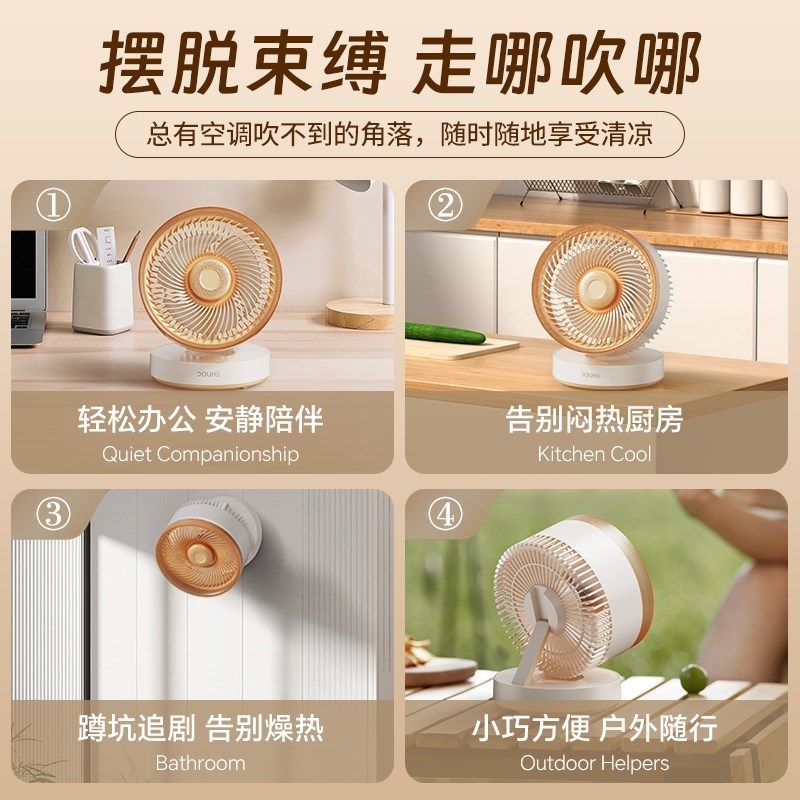 摆脱束缚 走哪吹哪

总有空调吹不到的角落，随时随地享受清凉

①

DOUHE

轻松办公 安静陪伴
Quiet Companionship

②

DOUHE

告别闷热厨房
Kitchen Cool

③

蹲坑追剧 告别燥热
Bathroom

④

小巧方便 户外随行
Outdoor Helpers