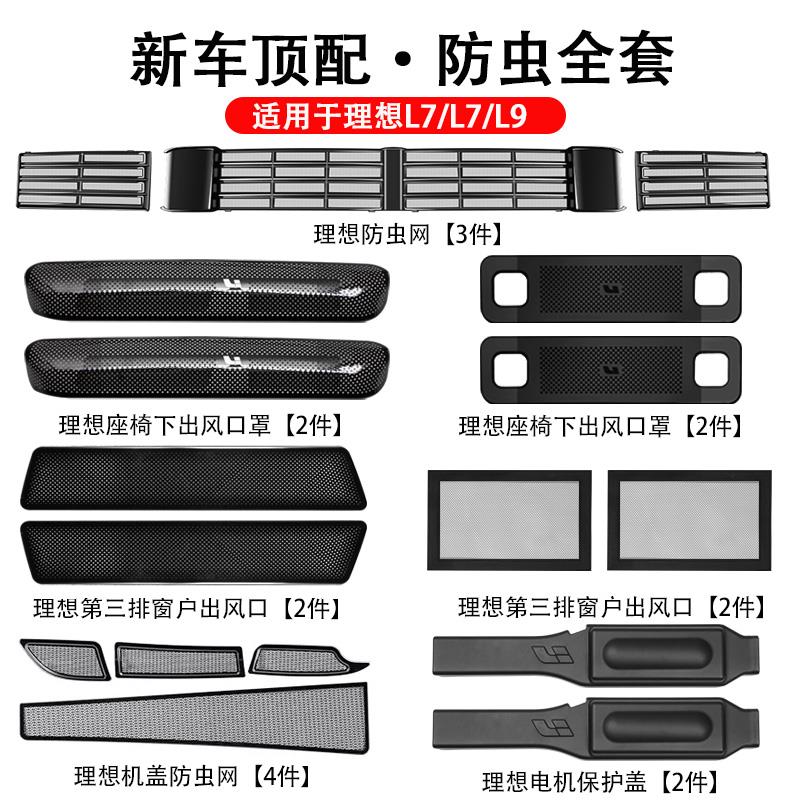 新车顶配·防虫全套

适用于理想L7/L7/L9

理想防虫网【3件】

理想座椅下出风口罩【2件】

理想座椅下出风口罩【2件】

理想第三排窗户出风口【2件】

理想第三排窗户出风口【2件】

理想机盖防虫网【4件】

理想电机保护盖【2件】