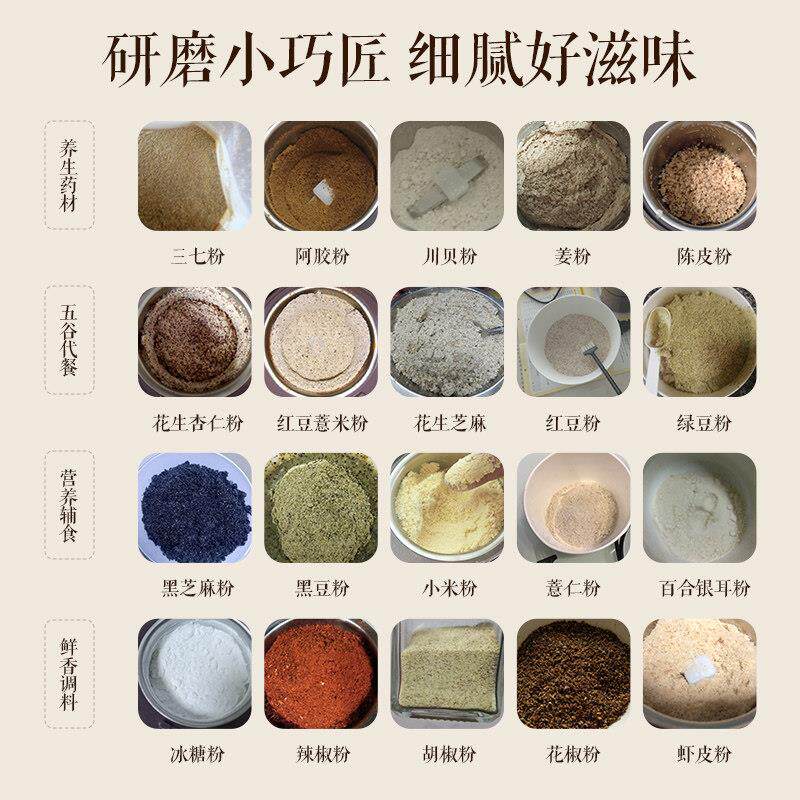 研磨小巧匠 细腻好滋味

养生药材

三七粉 阿胶粉 川贝粉 姜粉 陈皮粉

五谷代餐

花生杏仁粉 红豆薏米粉 花生芝麻 红豆粉 绿豆粉

营养辅食

黑芝麻粉 黑豆粉 小米粉 薏仁粉 百合银耳粉

鲜香调料

冰糖粉 辣椒粉 胡椒粉 花椒粉 虾皮粉