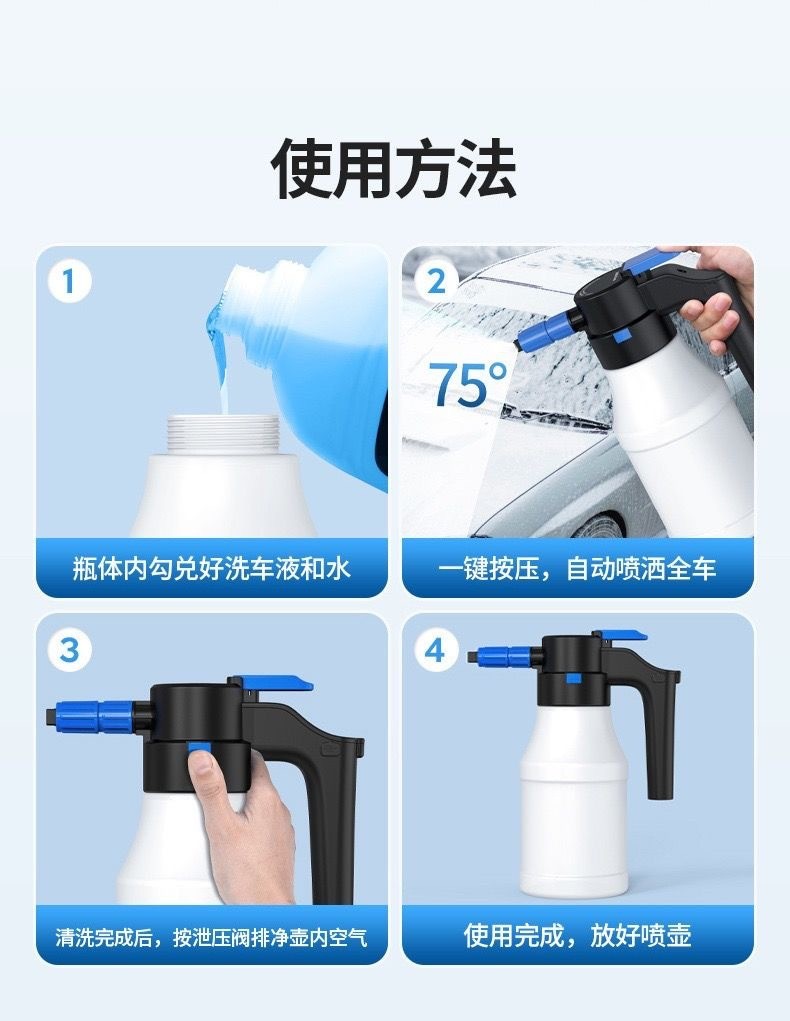 使用方法

1

瓶体内勾兑好洗车液和水

2

75°

一键按压，自动喷洒全车

3

清洗完成后，按泄压阀排净壶内空气

4

使用完成，放好喷壶