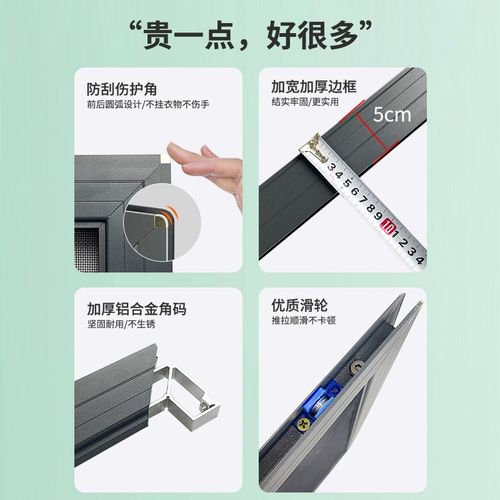 “贵一点，好很多”

防刮伤护角
前后圆弧设计/不挂衣物不伤手

加宽加厚边框
结实牢固/更实用

5cm

3 4 5 6 7 8 9 10 1 2 3 4

加厚铝合金角码
坚固耐用/不生锈

优质滑轮
推拉顺滑不卡顿