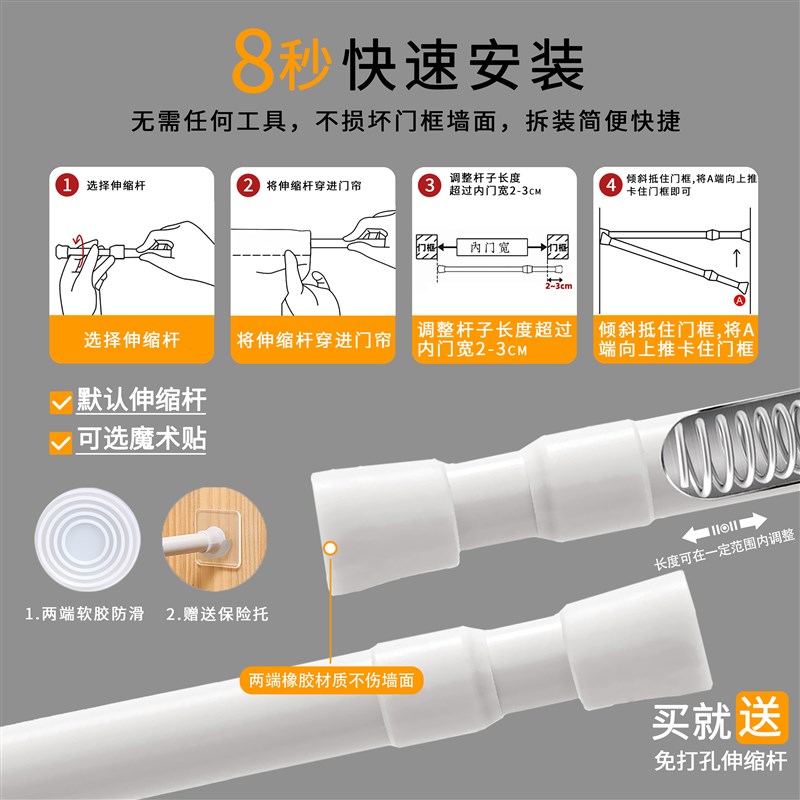 8秒快速安装

无需任何工具，不损坏门框墙面，拆装简便快捷

1 选择伸缩杆

选择伸缩杆

2 将伸缩杆穿进门帘

将伸缩杆穿进门帘

3 调整杆子长度超过内门宽2-3CM

门框 内门宽 门框
2~3cm

调整杆子长度超过内门宽2-3CM

4 倾斜抵住门框，将A端向上推卡住门框即可

A

倾斜抵住门框，将A端向上推卡住门框

默认伸缩杆

可选魔术贴

1.两端软胶防滑

2.赠送保险托

长度可在一定范围内调整

两端橡胶材质不伤墙面

买就送

免打孔伸缩杆