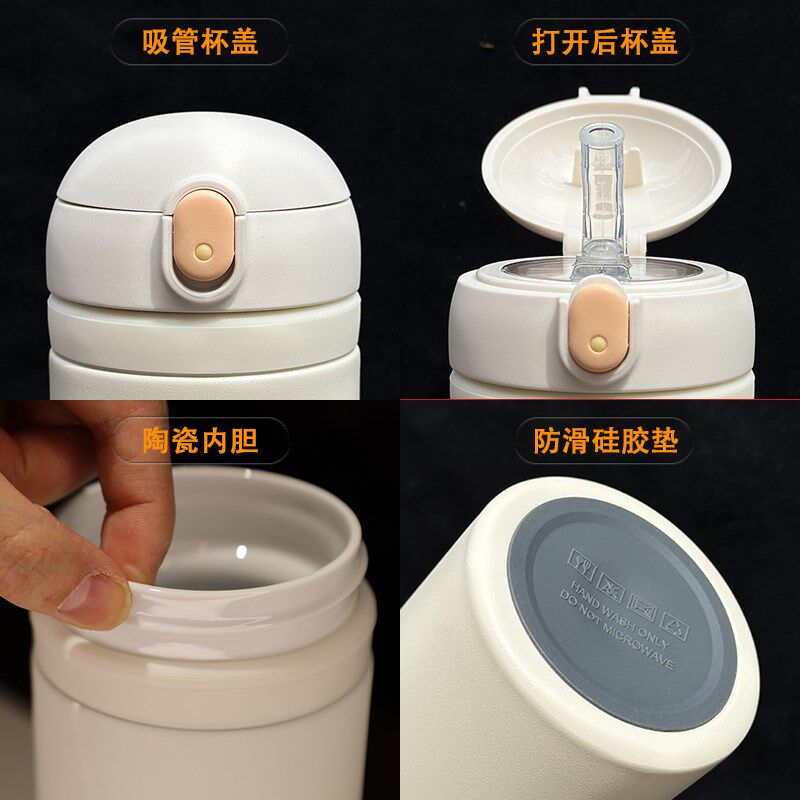 吸管杯盖

打开后杯盖

陶瓷内胆

防滑硅胶垫

HAND WASH ONLY
DO NOT MICROWAVE