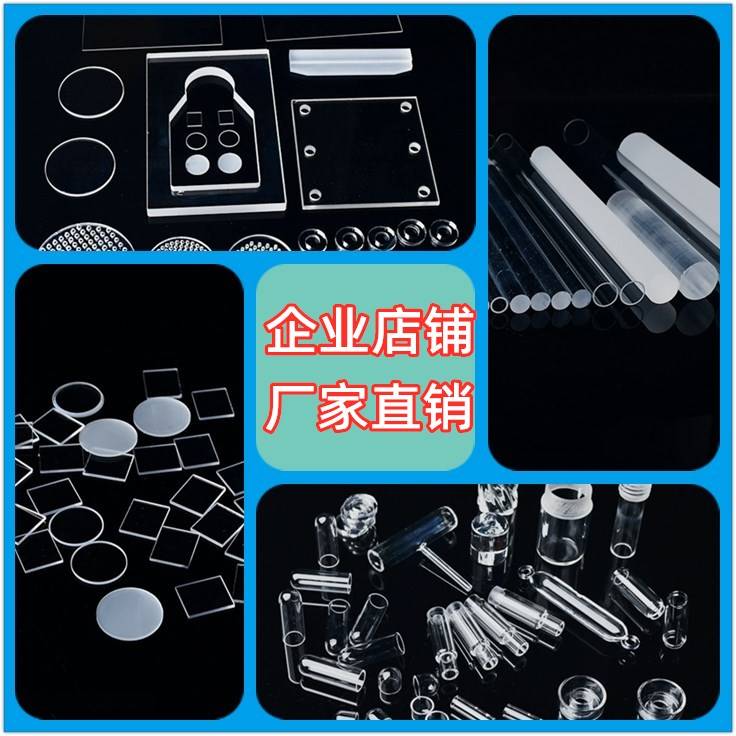 企业店铺
厂家直销