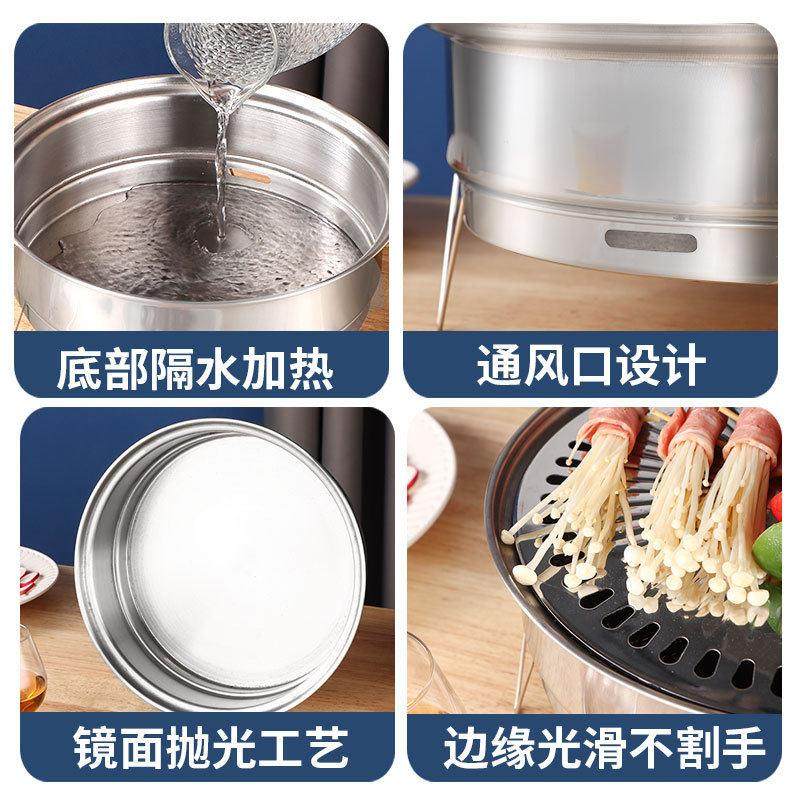 底部隔水加热

通风口设计

镜面抛光工艺

边缘光滑不割手