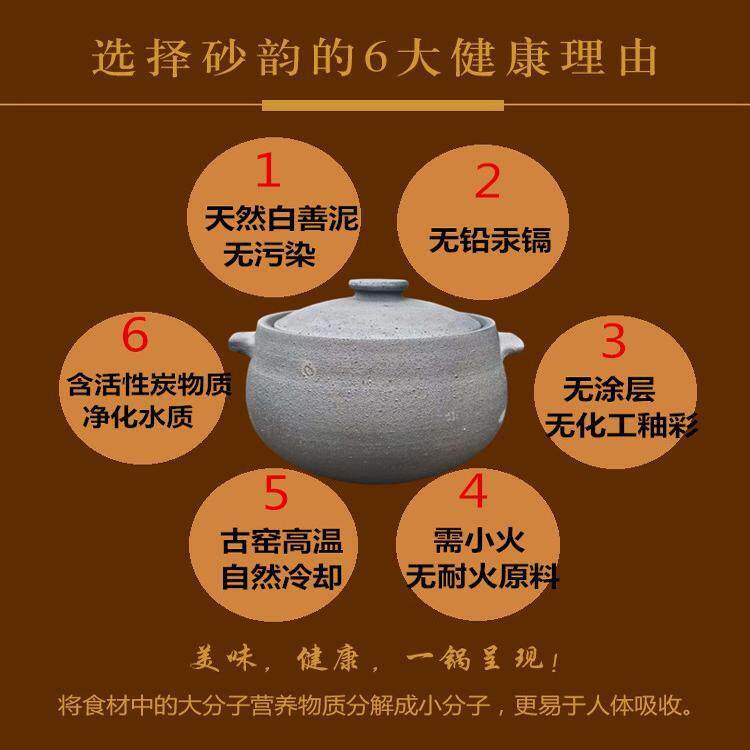 选择砂韵的6大健康理由

1
天然白善泥
无污染

2
无铅汞镉

3
无涂层
无化工釉彩

4
需小火
无耐火原料

5
古窑高温
自然冷却

6
含活性炭物质
净化水质

美味，健康，一锅呈现！

将食材中的大分子营养物质分解成小分子，更易于人体吸收。