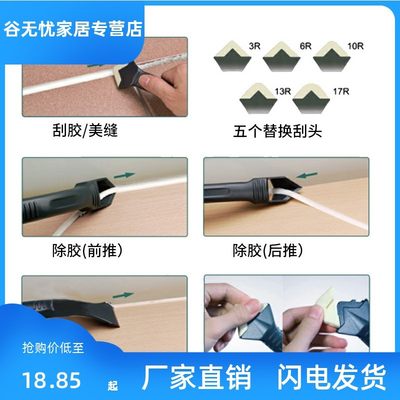 谷无忧家居专营店

3R 6R 10R

13R 17R

刮胶/美缝

五个替换刮头

除胶(前推)

除胶(后推)

抢购价低至

18.85 起

厂家直销 闪电发货