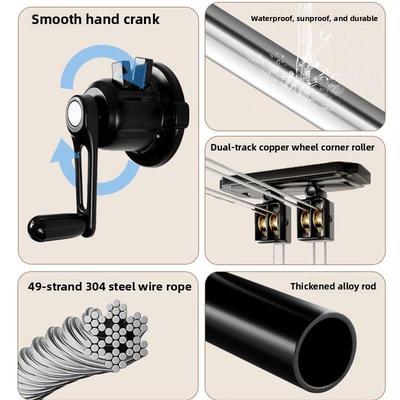 Smooth hand crank

Waterproof, sunproof, and durable

Dual-track copper wheel corner roller

49-strand 304 steel wire rope

Thickened alloy rod