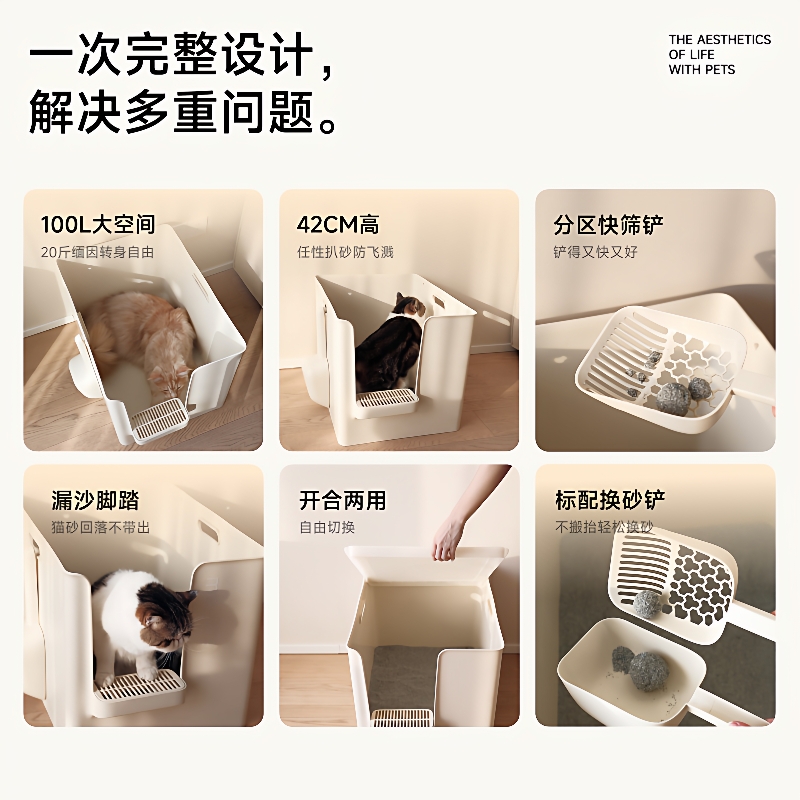 一次完整设计，
解决多重问题。

THE AESTHETICS
OF LIFE
WITH PETS

100L大空间
20斤缅因转身自由

42CM高
任性扒砂防飞溅

分区快筛铲
铲得又快又好

漏沙脚踏
猫砂回落不带出

开合两用
自由切换

标配换砂铲
不搬抬轻松换砂