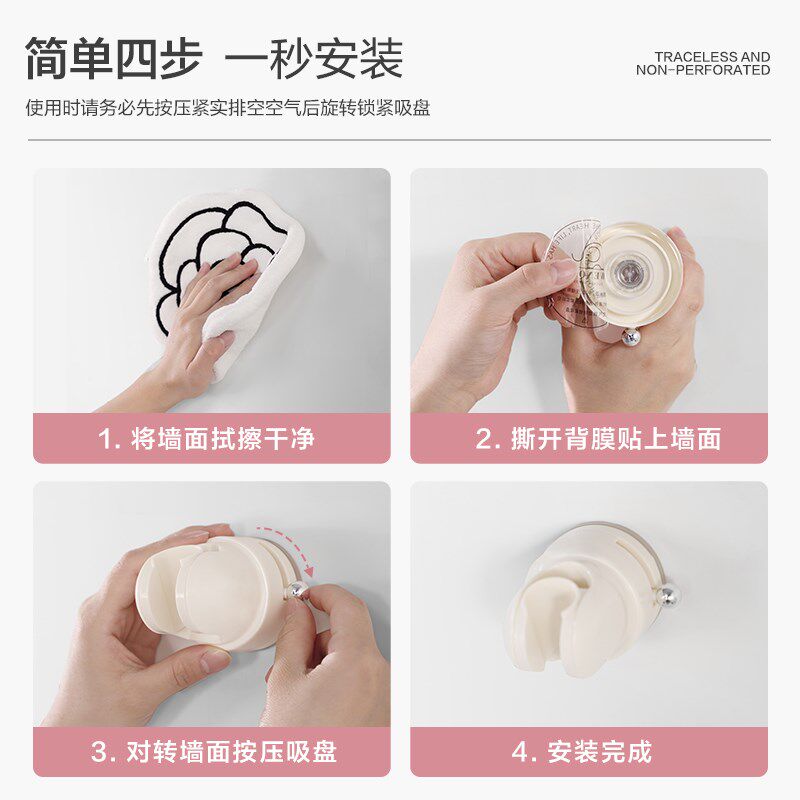 简单四步 一秒安装

TRACELESS AND NON-PERFORATED

使用时请务必先按压紧实排空空气后旋转锁紧吸盘

1. 将墙面拭擦干净

2. 撕开背膜贴上墙面

3. 对转墙面按压吸盘

4. 安装完成