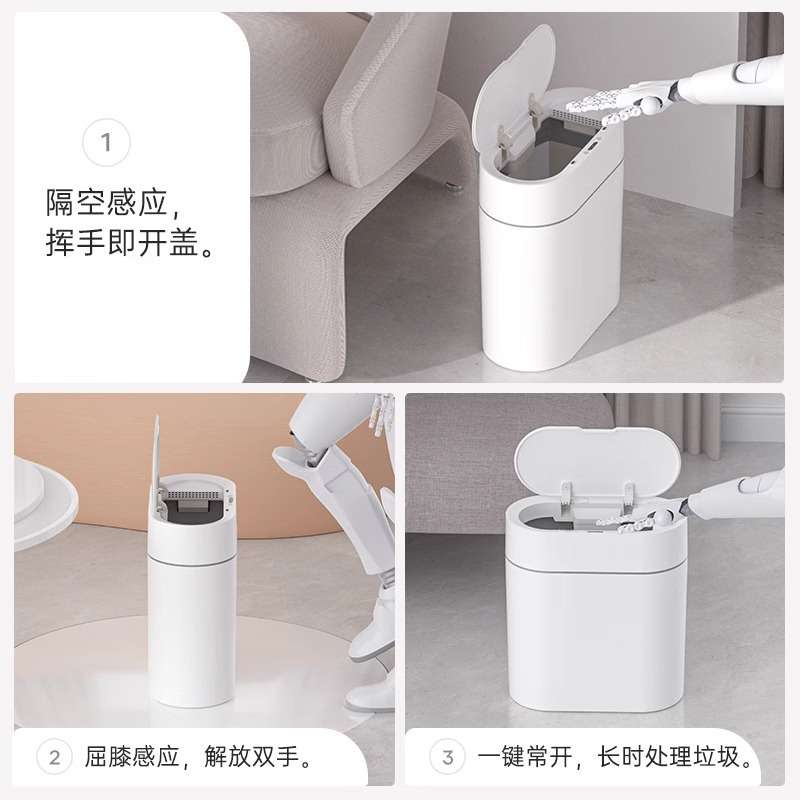 1

隔空感应，
挥手即开盖。

2 屈膝感应，解放双手。

3 一键常开，长时处理垃圾。