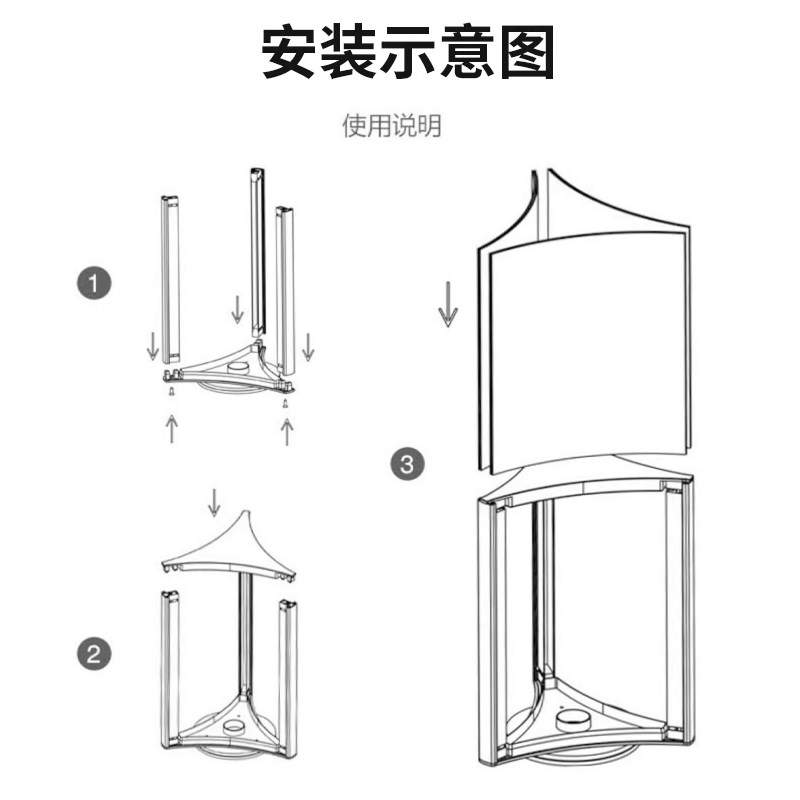 安装示意图

使用说明

1

2

3