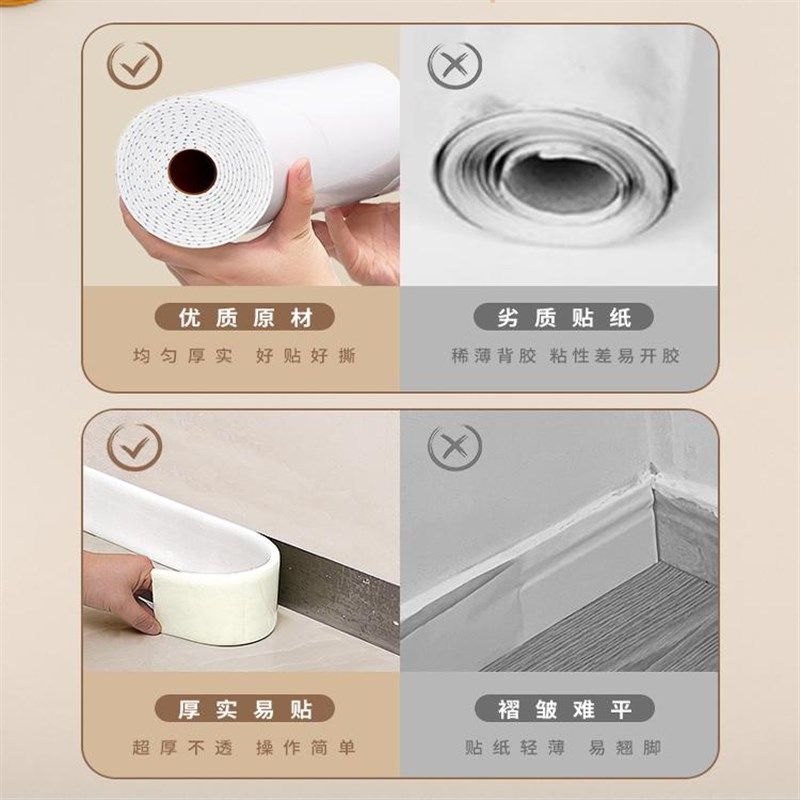 优质原材

均匀厚实 好贴好撕

劣质贴纸

稀薄背胶 粘性差易开胶

厚实易贴

超厚不透 操作简单

褶皱难平

贴纸轻薄 易翘脚