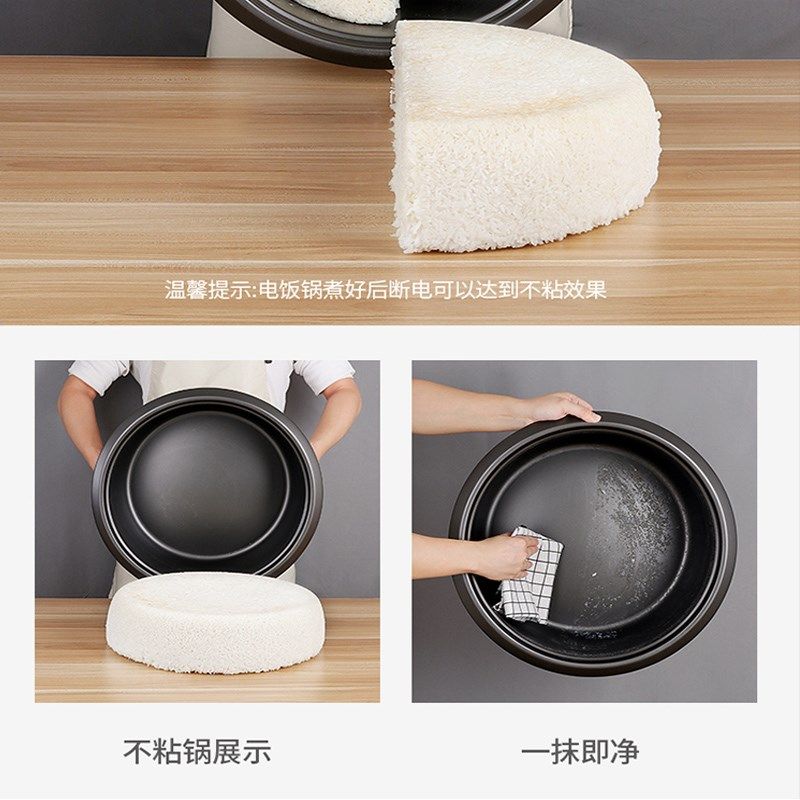 温馨提示:电饭锅煮好后断电可以达到不粘效果

不粘锅展示

一抹即净