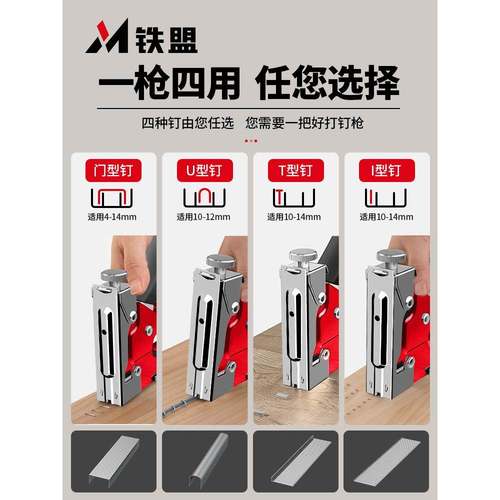 铁盟

一枪四用 任您选择

四种钉由您任选 您需要一把好打钉枪

门型钉
适用4-14mm

U型钉
适用10-12mm

T型钉
适用10-14mm

I型钉
适用10-14mm