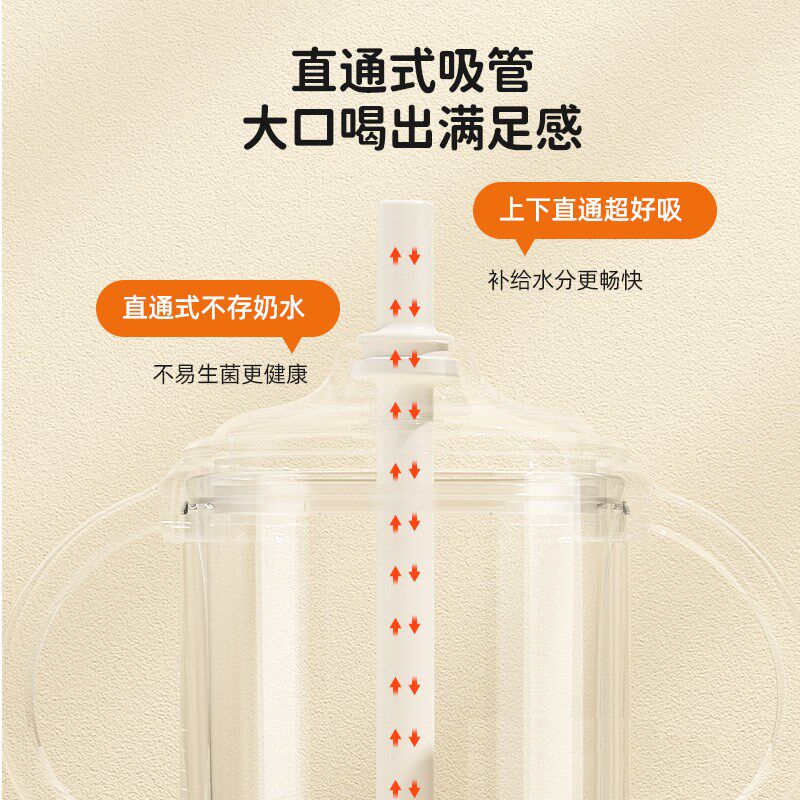 直通式吸管
大口喝出满足感

上下直通超好吸

补给水分更畅快

直通式不存奶水

不易生菌更健康