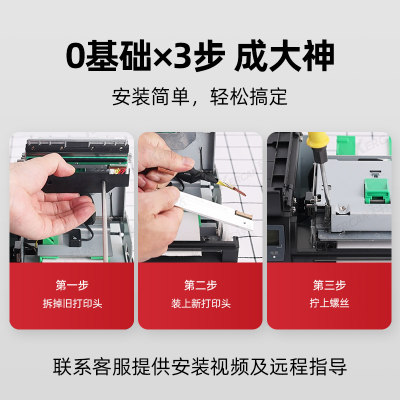 0基础×3步 成大神

安装简单，轻松搞定

第一步
拆掉旧打印头

第二步
装上新打印头

第三步
拧上螺丝

联系客服提供安装视频及远程指导