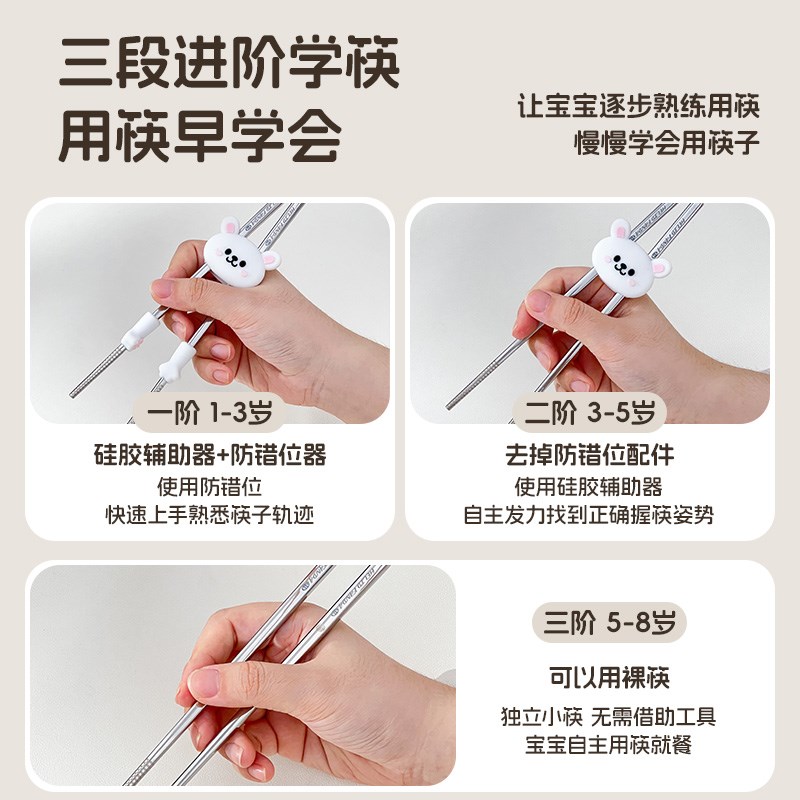 三段进阶学筷
用筷早学会

让宝宝逐步熟练用筷
慢慢学会用筷子

一阶 1-3岁
硅胶辅助器+防错位器
使用防错位
快速上手熟悉筷子轨迹

二阶 3-5岁
去掉防错位配件
使用硅胶辅助器
自主发力找到正确握筷姿势

三阶 5-8岁
可以用裸筷
独立小筷 无需借助工具
宝宝自主用筷就餐