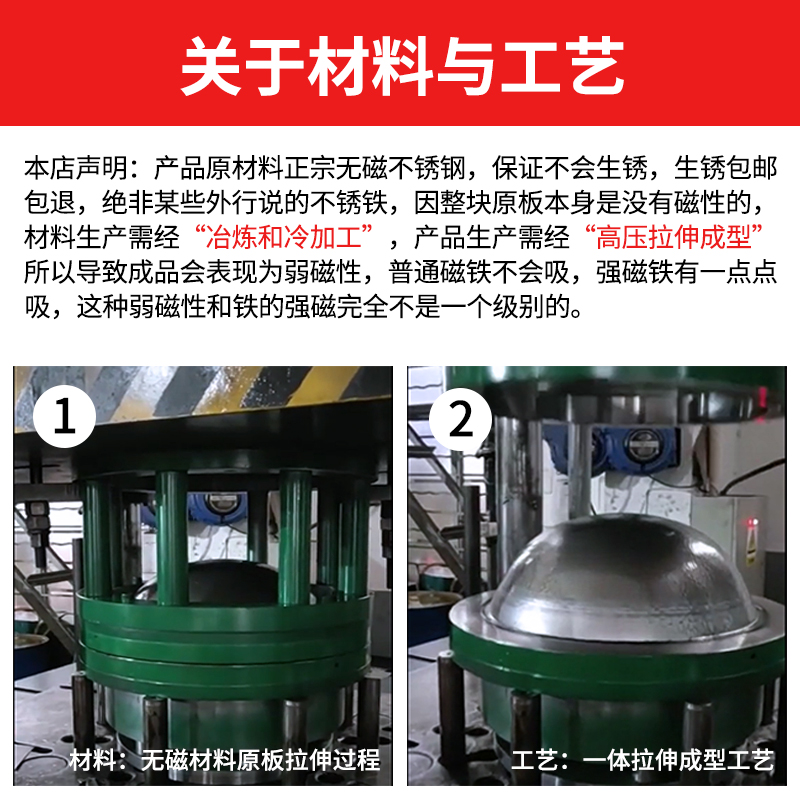 关于材料与工艺

本店声明：产品原材料正宗无磁不锈钢，保证不会生锈，生锈包邮包退，绝非某些外行说的不锈铁，因整块原板本身是没有磁性的，材料生产需经“冶炼和冷加工”，产品生产需经“高压拉伸成型”所以导致成品会表现为弱磁性，普通磁铁不会吸，强磁铁有一点点吸，这种弱磁性和铁的强磁完全不是一个级别的。

1

材料：无磁材料原板拉伸过程

2

工艺：一体拉伸成型工艺