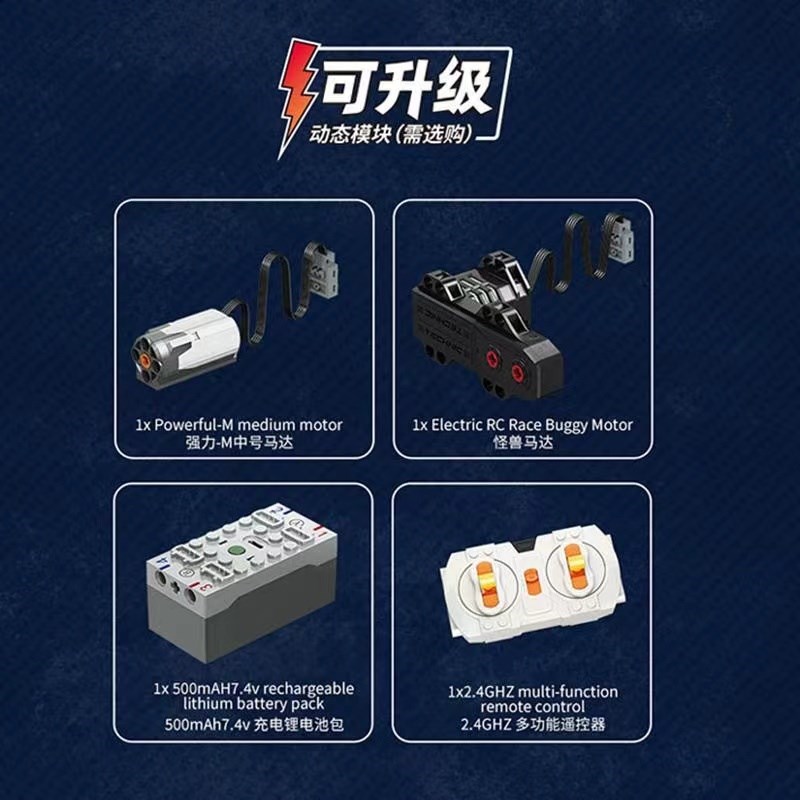 可升级
动态模块(需选购)

1x Powerful-M medium motor
强力-M中号马达

1x Electric RC Race Buggy Motor
怪兽马达

1x 500mAH7.4v rechargeable lithium battery pack
500mAh7.4v 充电锂电池包

1x2.4GHZ multi-function remote control
2.4GHZ 多功能遥控器