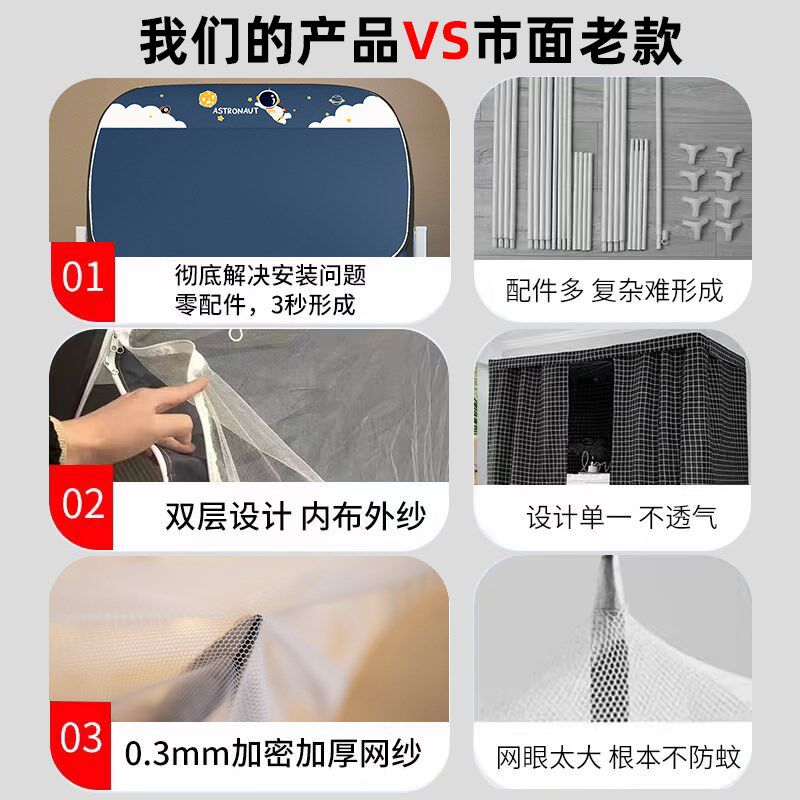 我们的产品VS市面老款

ASTRONAUT

01
彻底解决安装问题
零配件，3秒形成

配件多 复杂难形成

02
双层设计 内布外纱

设计单一 不透气

03
0.3mm加密加厚网纱

网眼太大 根本不防蚊