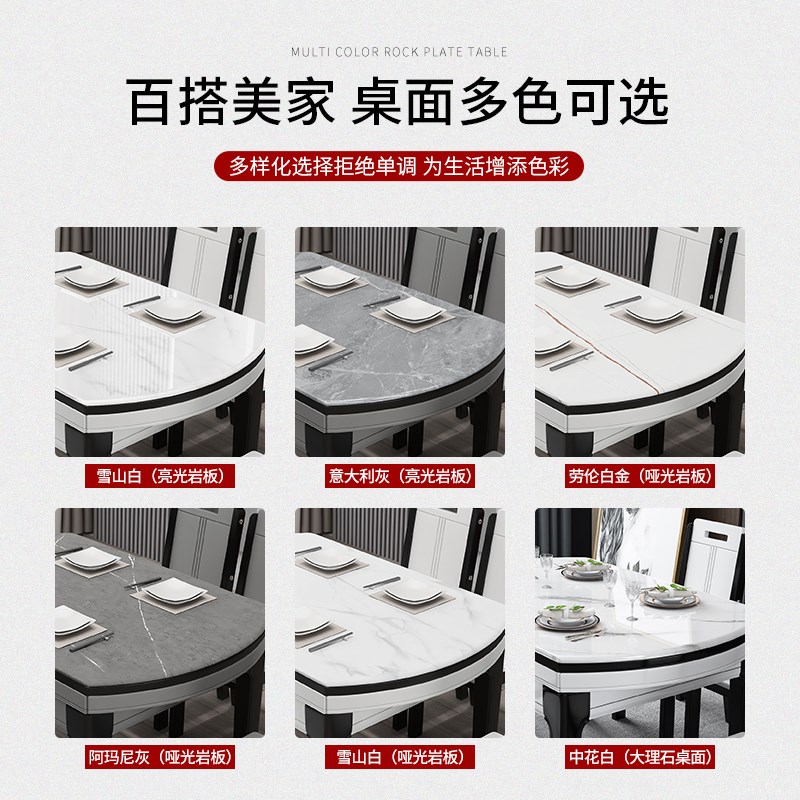 MULTI COLOR ROCK PLATE TABLE

百搭美家 桌面多色可选

多样化选择拒绝单调 为生活增添色彩

雪山白（亮光岩板）

意大利灰（亮光岩板）

劳伦白金（哑光岩板）

阿玛尼灰（哑光岩板）

雪山白（哑光岩板）

中花白（大理石桌面）