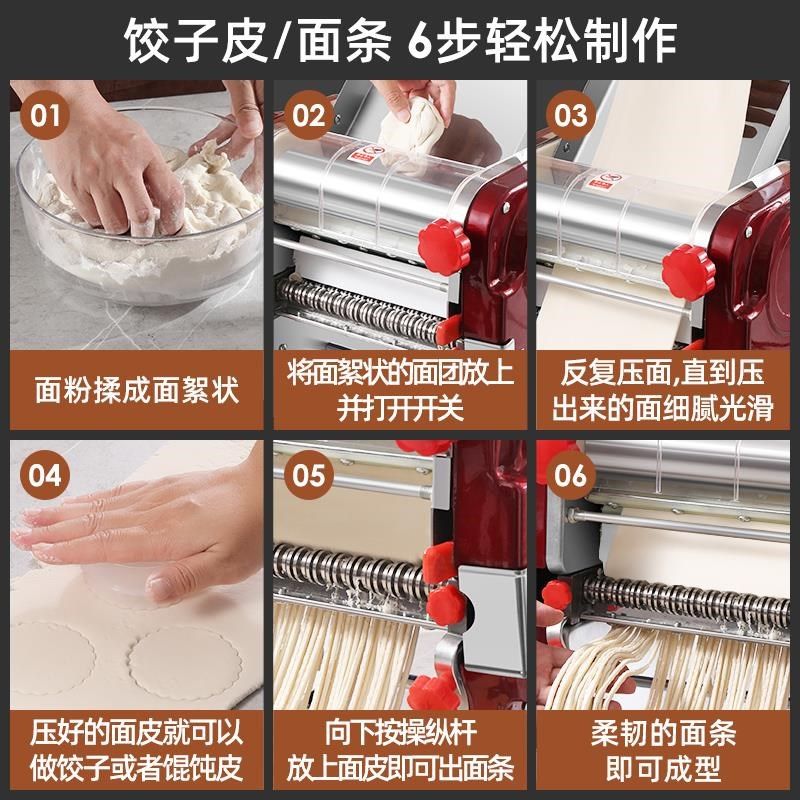 饺子皮/面条 6步轻松制作

01
面粉揉成面絮状

02
将面絮状的面团放上并打开开关

03
反复压面,直到压出来的面细腻光滑

04
压好的面皮就可以做饺子或者馄饨皮

05
向下按操纵杆放上面皮即可出面条

06
柔韧的面条即可成型