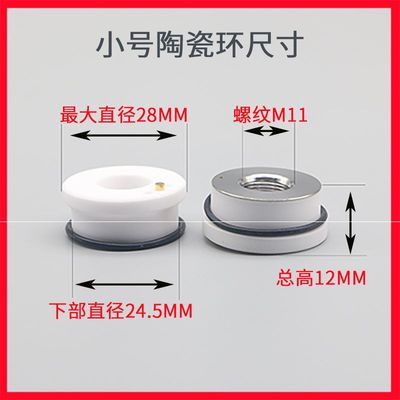 小号陶瓷环尺寸

最大直径28MM

螺纹M11

总高12MM

下部直径24.5MM