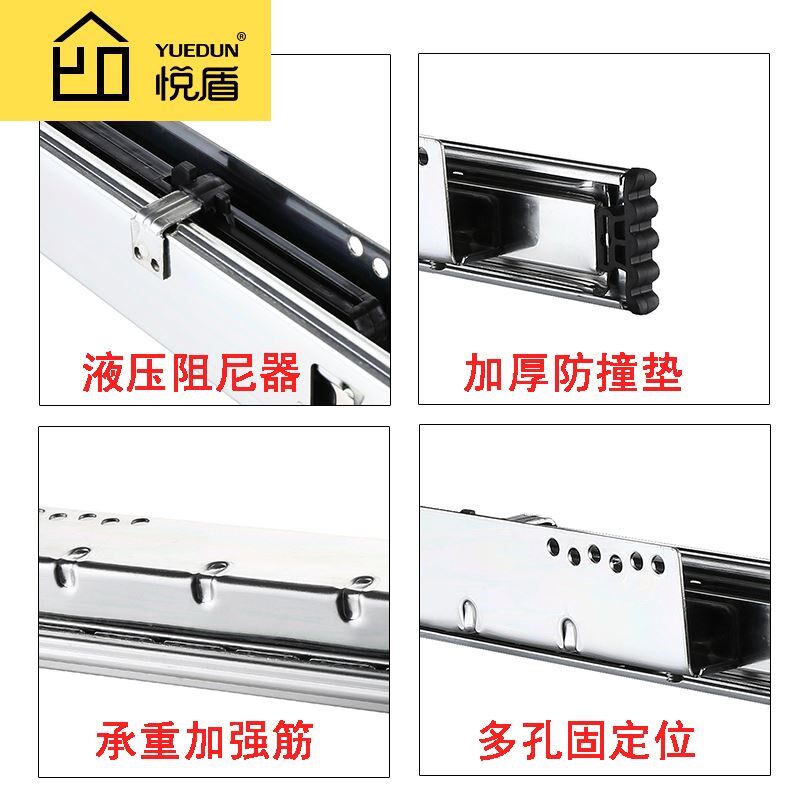 YUEDUN®
悦盾

液压阻尼器

加厚防撞垫

承重加强筋

多孔固定位