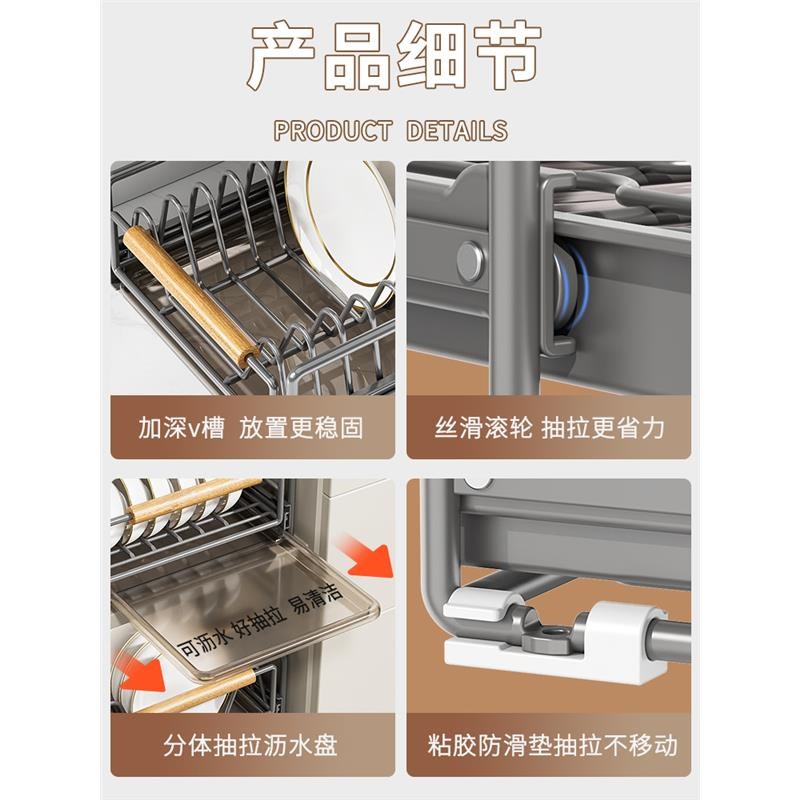 产品细节

PRODUCT DETAILS

加深v槽 放置更稳固

丝滑滚轮 抽拉更省力

可沥水 好抽拉 易清洁

分体抽拉沥水盘

粘胶防滑垫抽拉不移动