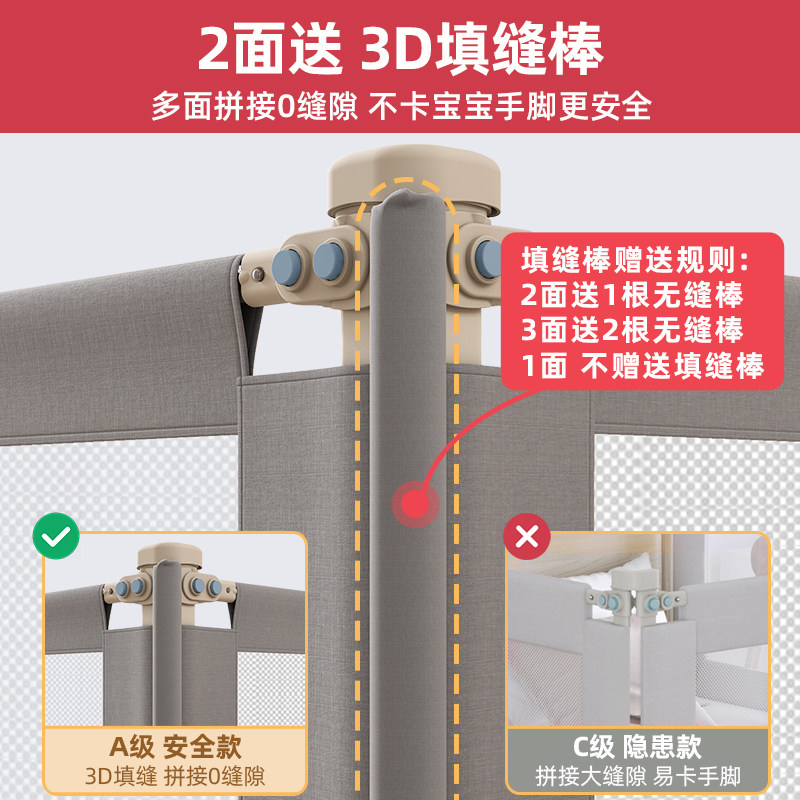 2面送 3D填缝棒

多面拼接0缝隙 不卡宝宝手脚更安全

填缝棒赠送规则:
2面送1根无缝棒
3面送2根无缝棒
1面 不赠送填缝棒

A级 安全款
3D填缝 拼接0缝隙

C级 隐患款
拼接大缝隙 易卡手脚