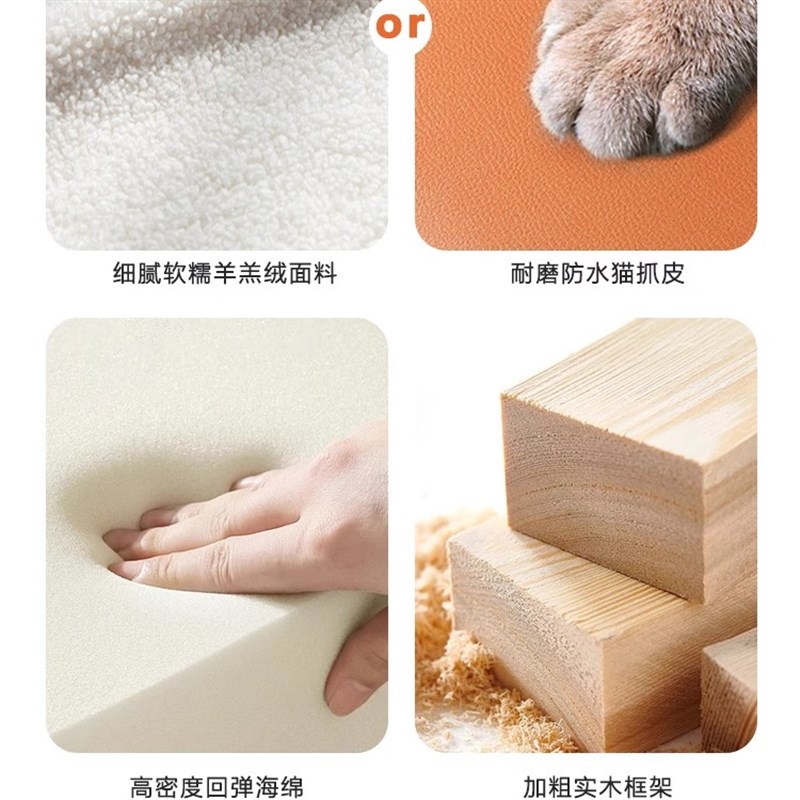 or

细腻软糯羊羔绒面料

耐磨防水猫抓皮

高密度回弹海绵

加粗实木框架