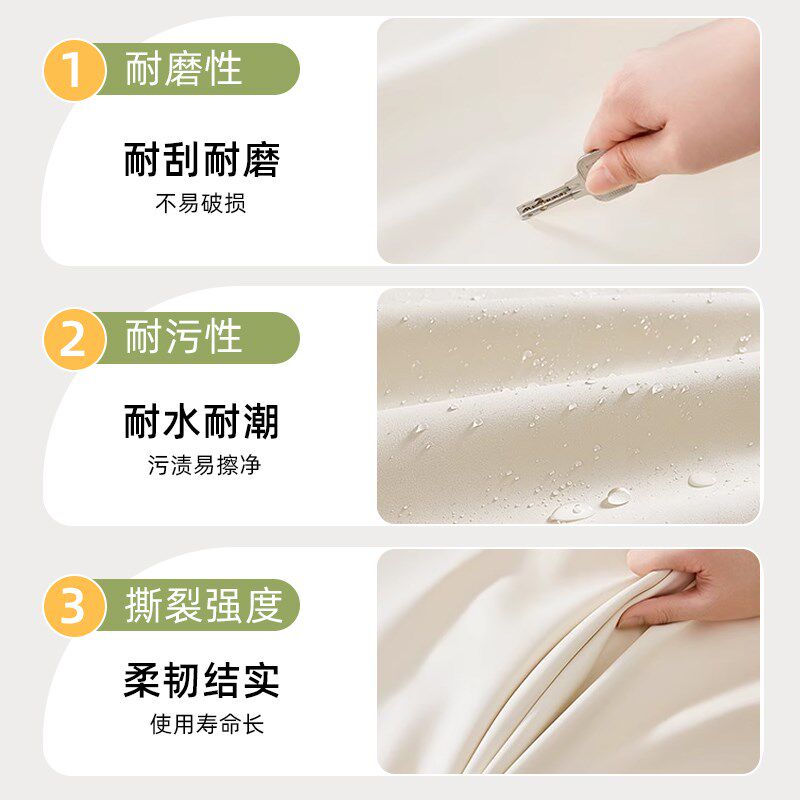 1 耐磨性

耐刮耐磨

不易破损

2 耐污性

耐水耐潮

污渍易擦净

3 撕裂强度

柔韧结实

使用寿命长