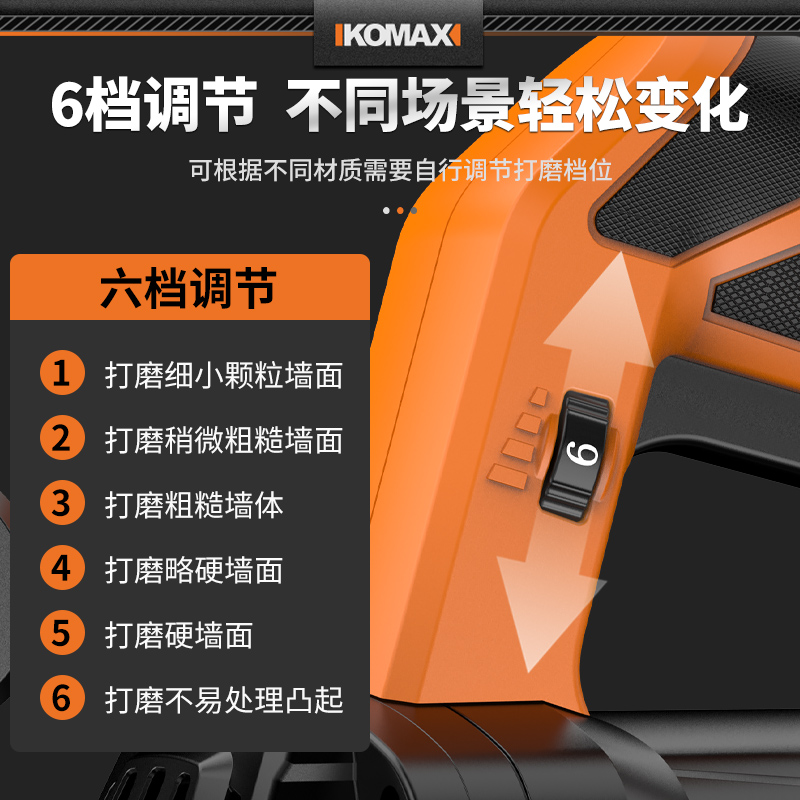 KOMAX

6档调节 不同场景轻松变化

可根据不同材质需要自行调节打磨档位

六档调节

1 打磨细小颗粒墙面

2 打磨稍微粗糙墙面

3 打磨粗糙墙体

4 打磨略硬墙面

5 打磨硬墙面

6 打磨不易处理凸起

6