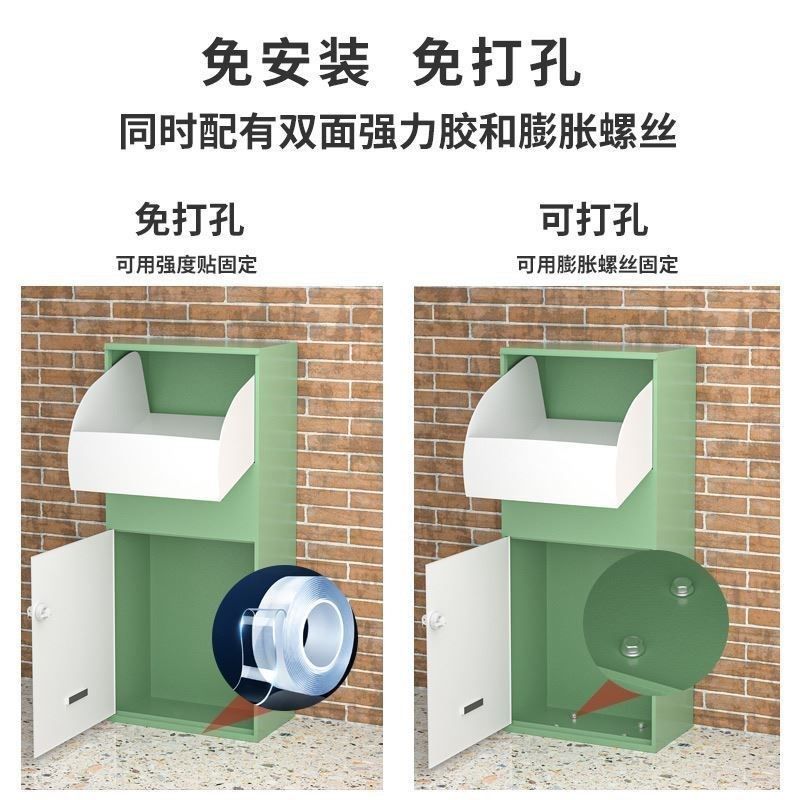 免安装 免打孔
同时配有双面强力胶和膨胀螺丝

免打孔
可用强度贴固定

可打孔
可用膨胀螺丝固定