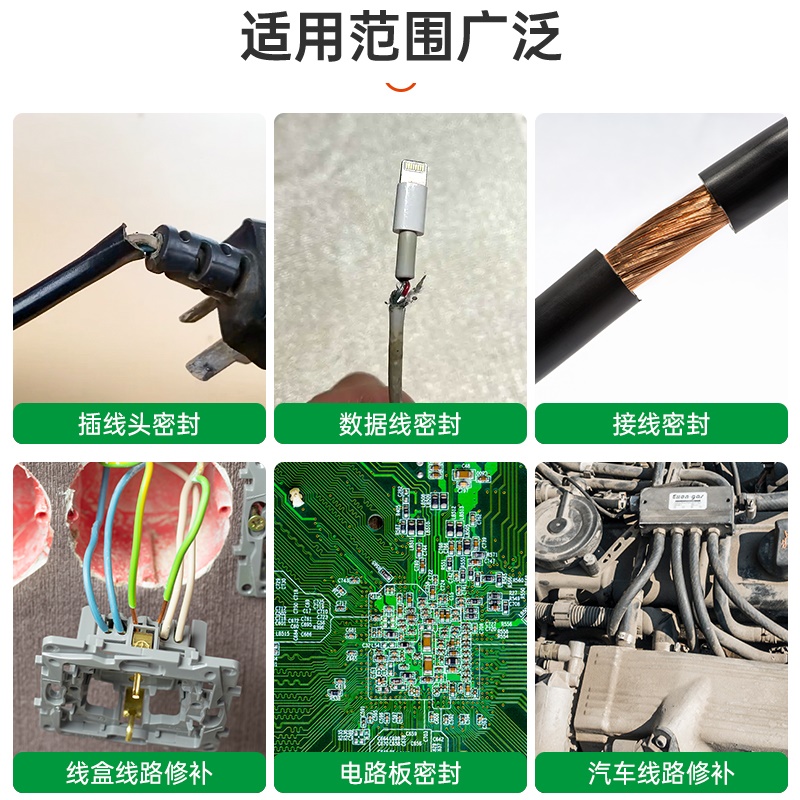 适用范围广泛

插线头密封

数据线密封

接线密封

线盒线路修补

电路板密封

汽车线路修补