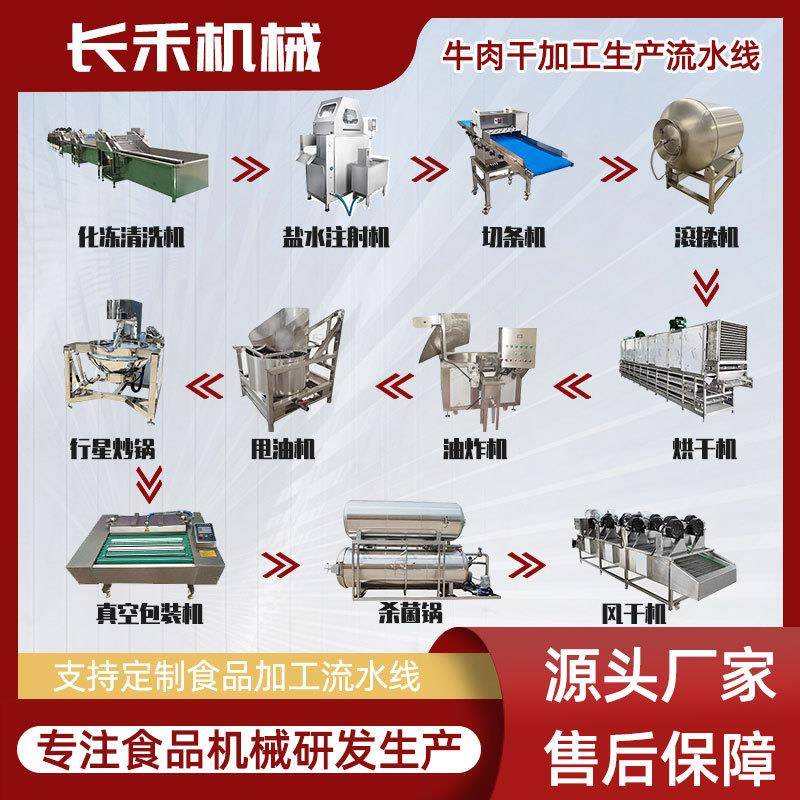 长禾机械

牛肉干加工生产流水线

化冻清洗机

盐水注射机

切条机

滚揉机

烘干机

油炸机

甩油机

行星炒锅

真空包装机

杀菌锅

风干机

支持定制食品加工流水线

专注食品机械研发生产

源头厂家

售后保障