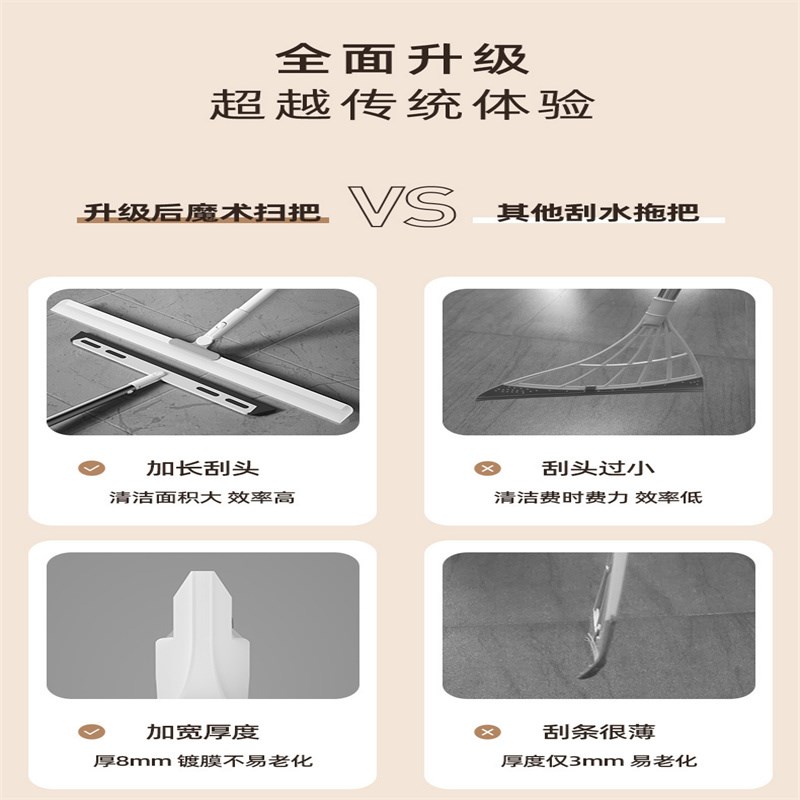 全面升级
超越传统体验

升级后魔术扫把 VS 其他刮水拖把

加长刮头
清洁面积大 效率高

刮头过小
清洁费时费力 效率低

加宽厚度
厚8mm 镀膜不易老化

刮条很薄
厚度仅3mm 易老化