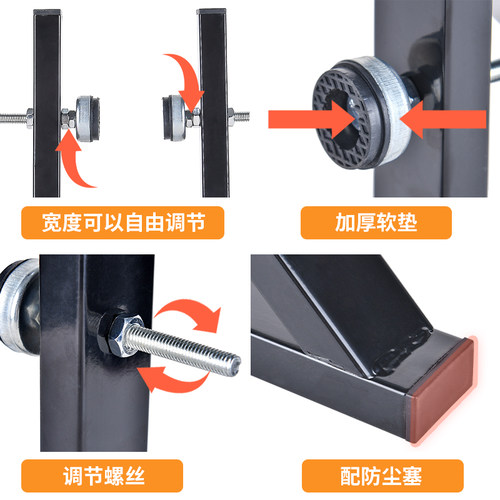 宽度可以自由调节

加厚软垫

调节螺丝

配防尘塞