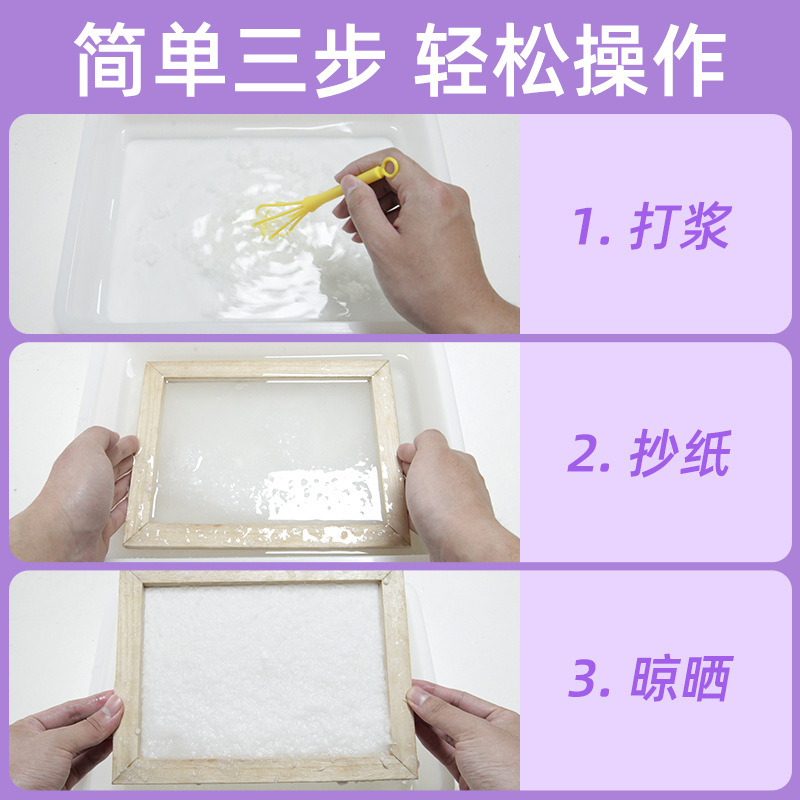 简单三步 轻松操作

1. 打浆

2. 抄纸

3. 晾晒