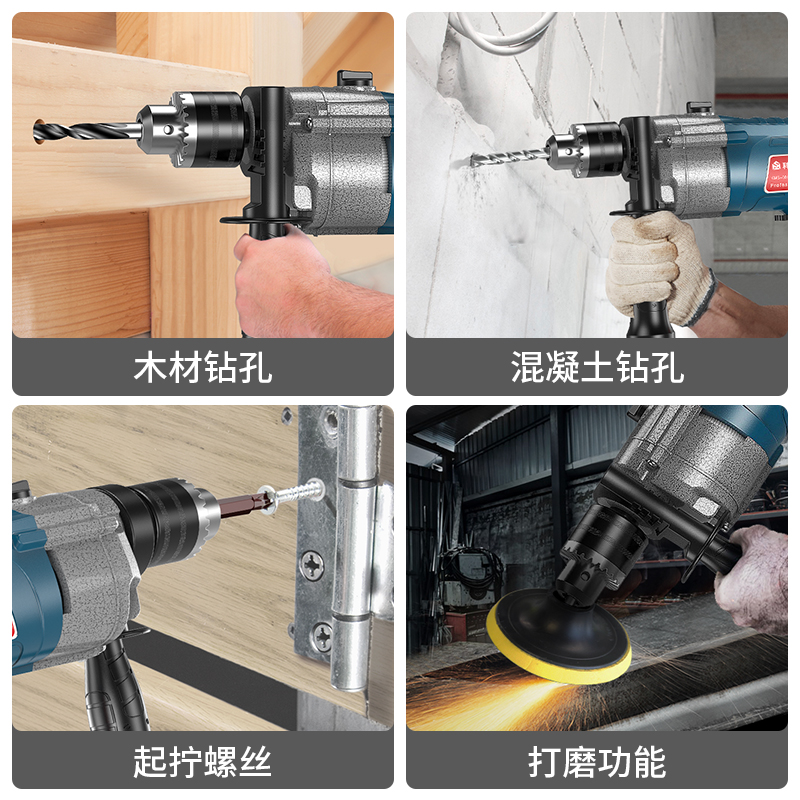 木材钻孔

混凝土钻孔

起拧螺丝

打磨功能