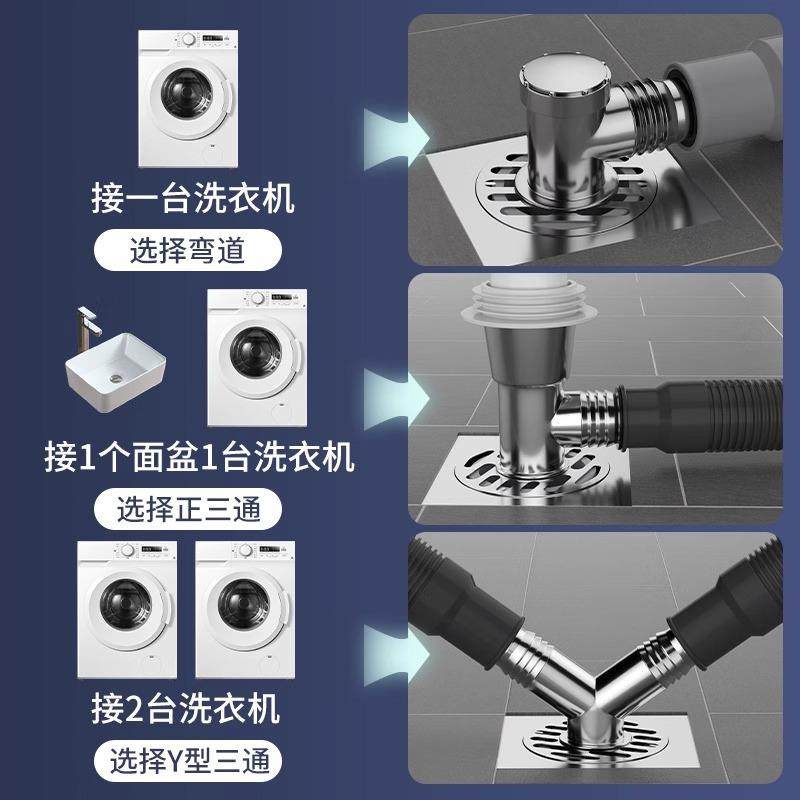 接一台洗衣机

选择弯道

接1个面盆1台洗衣机

选择正三通

接2台洗衣机

选择Y型三通