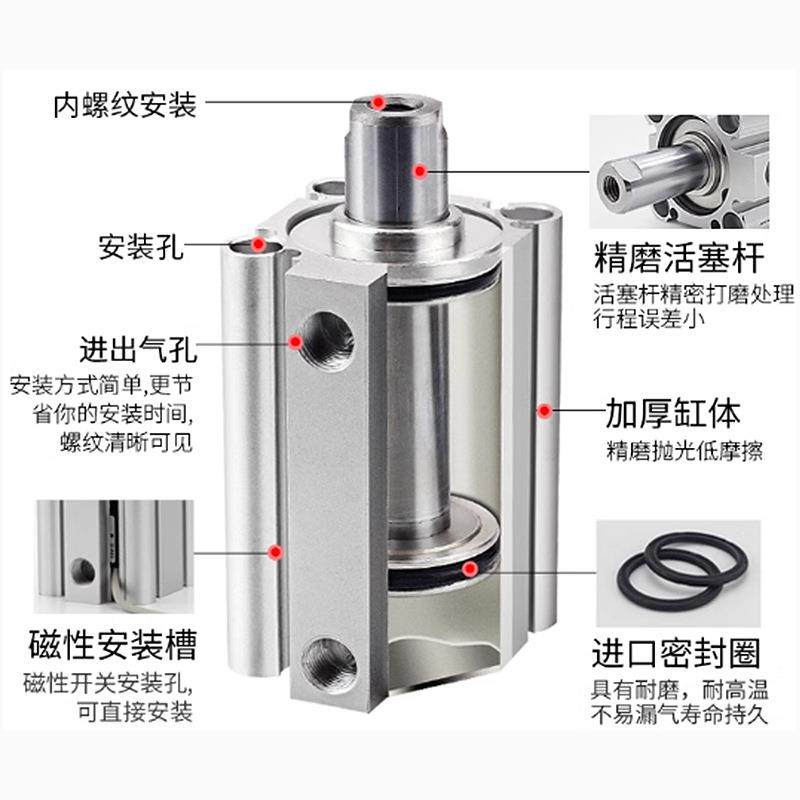 内螺纹安装

安装孔

进出气孔
安装方式简单,更节省你的安装时间,螺纹清晰可见

磁性安装槽
磁性开关安装孔,可直接安装

精磨活塞杆
活塞杆精密打磨处理行程误差小

加厚缸体
精磨抛光低摩擦

进口密封圈
具有耐磨,耐高温不易漏气寿命持久