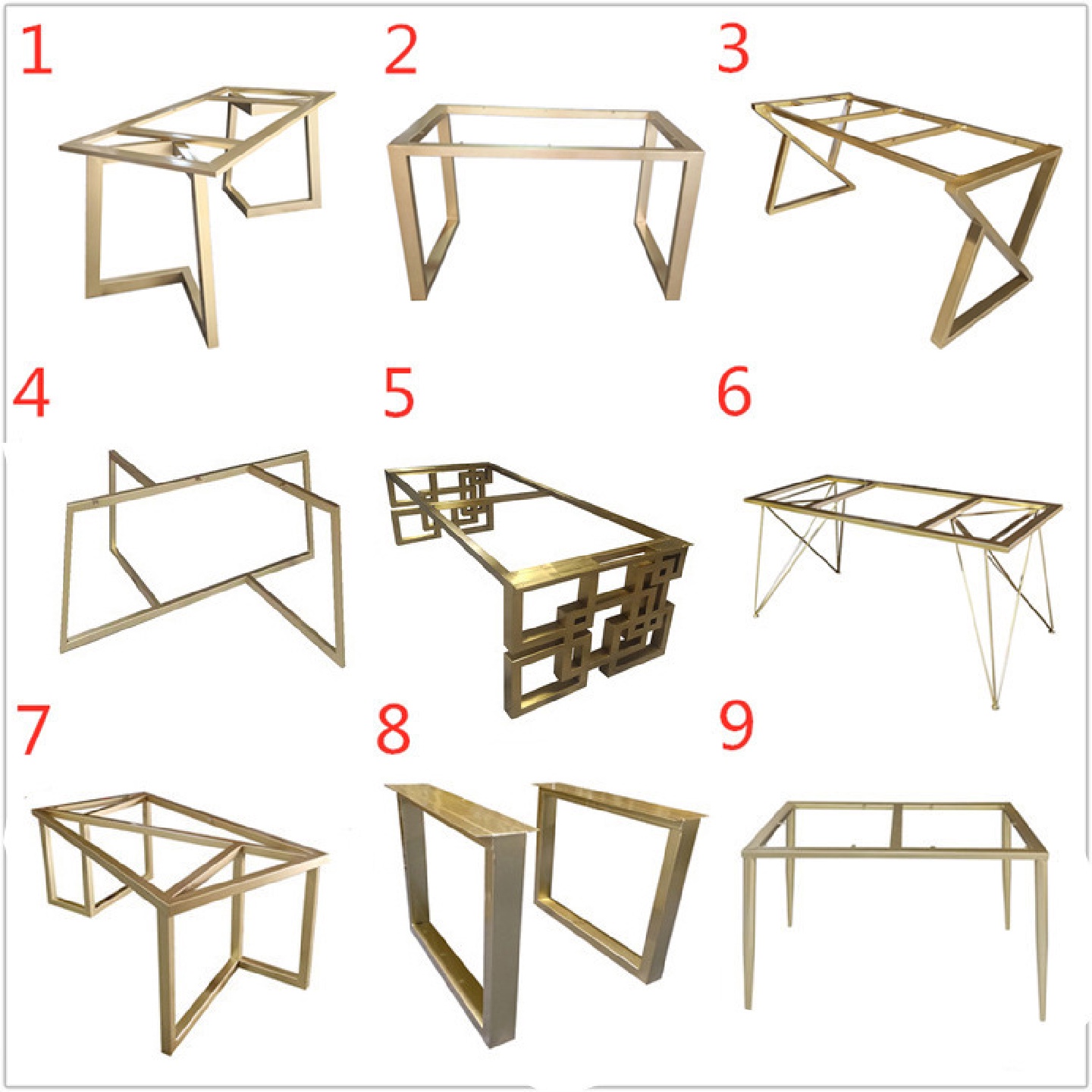 1

2

3

4

5

6

7

8

9