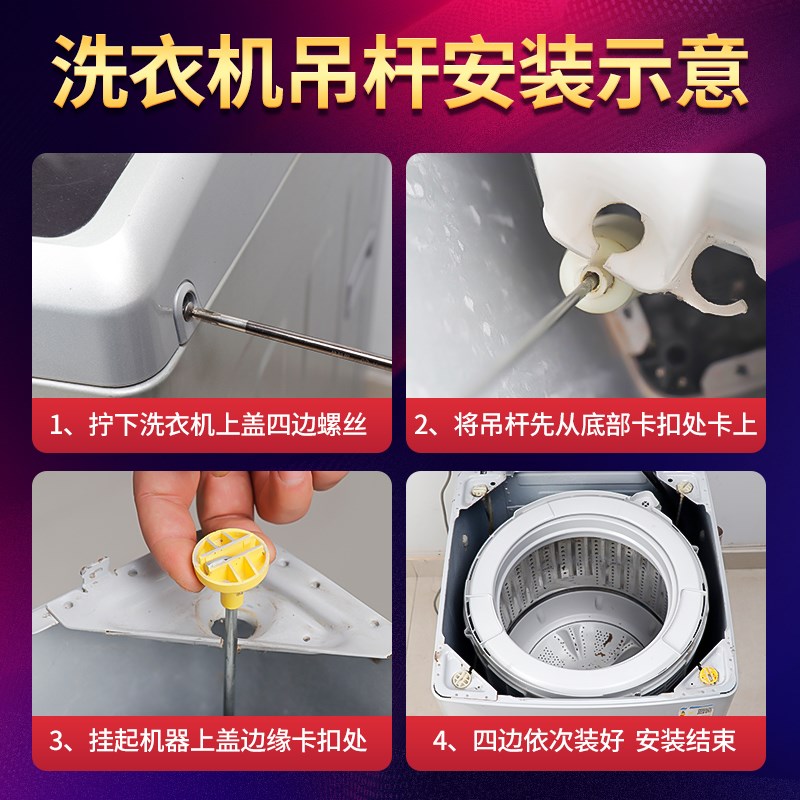 洗衣机吊杆安装示意

1、拧下洗衣机上盖四边螺丝

2、将吊杆先从底部卡扣处卡上

3、挂起机器上盖边缘卡扣处

4、四边依次装好 安装结束